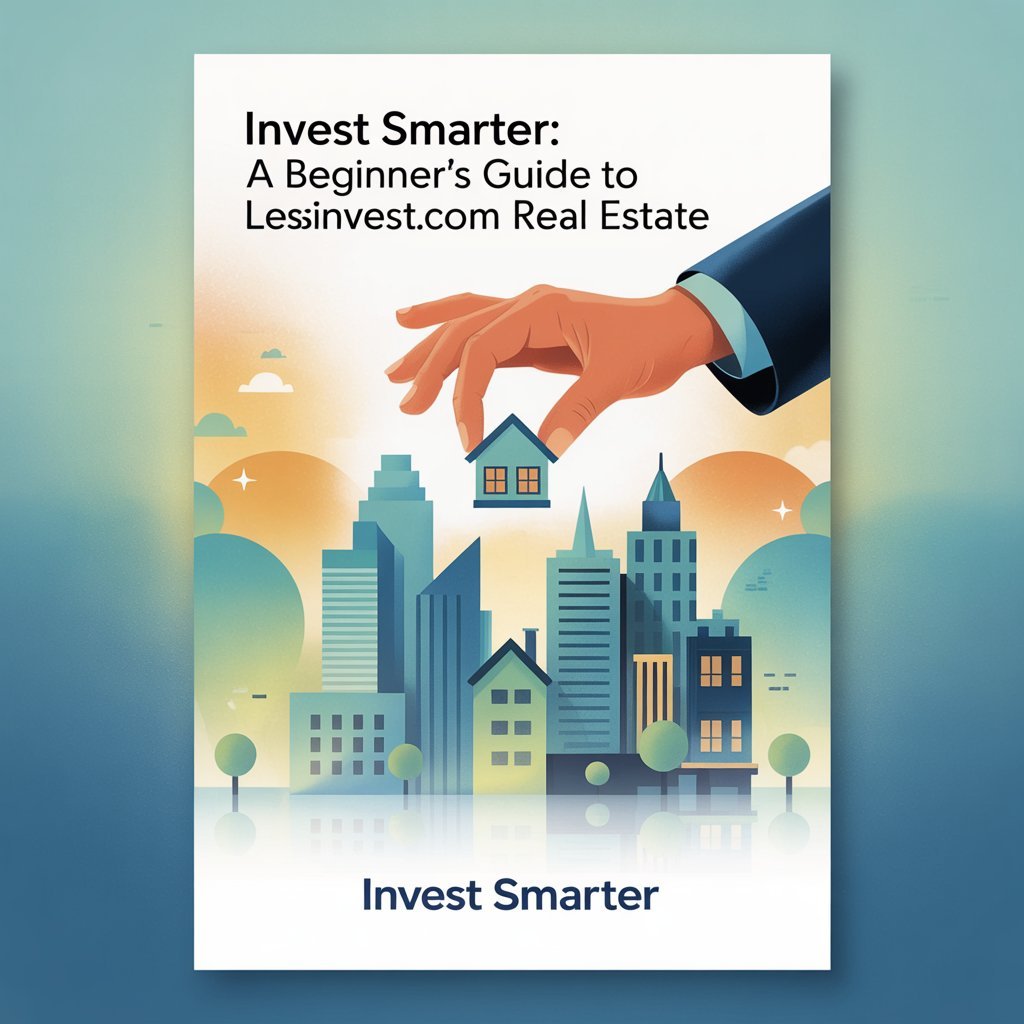 Invest Smarter:
A Beginner's Guide to
Lessinvest.com Real Estate

Invest Smarter